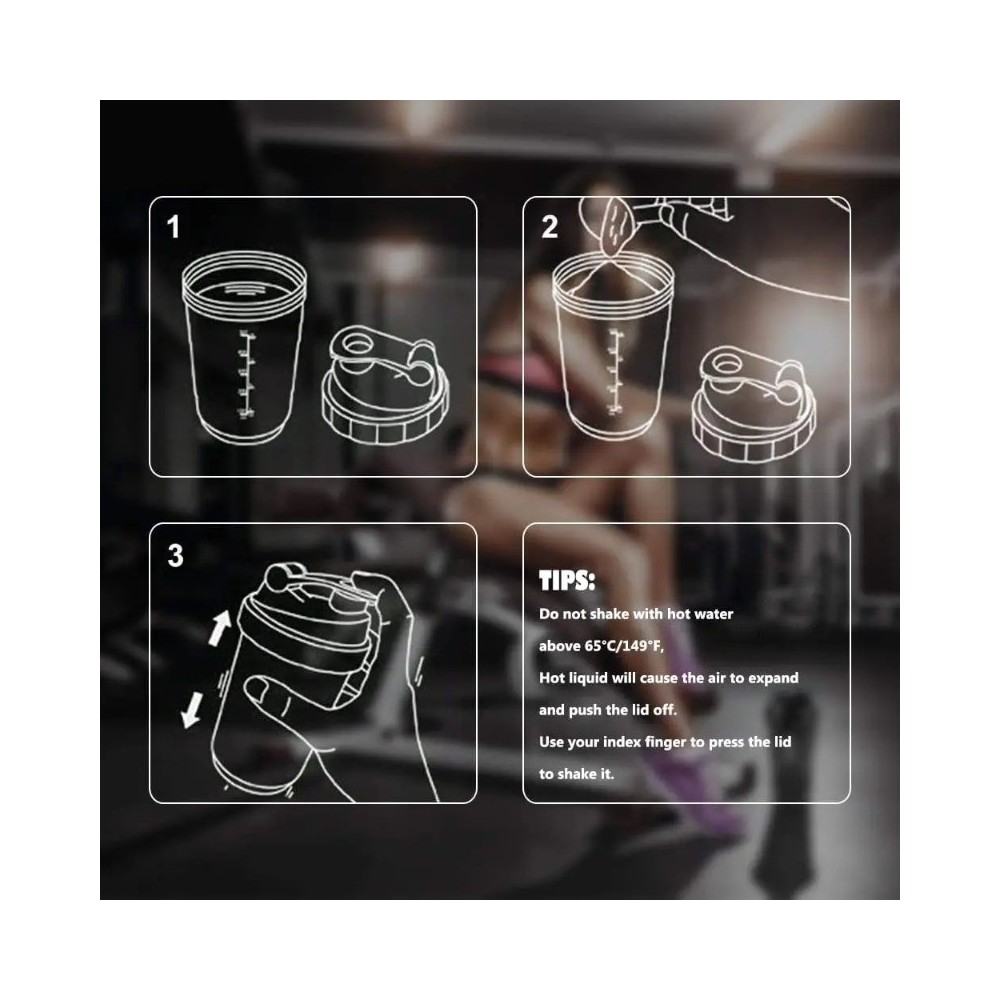 1

2

3

TIPS:
Do not shake with hot water above 65°C/149°F,
Hot liquid will cause the air to expand and push the lid off.
Use your index finger to press the lid to shake it.